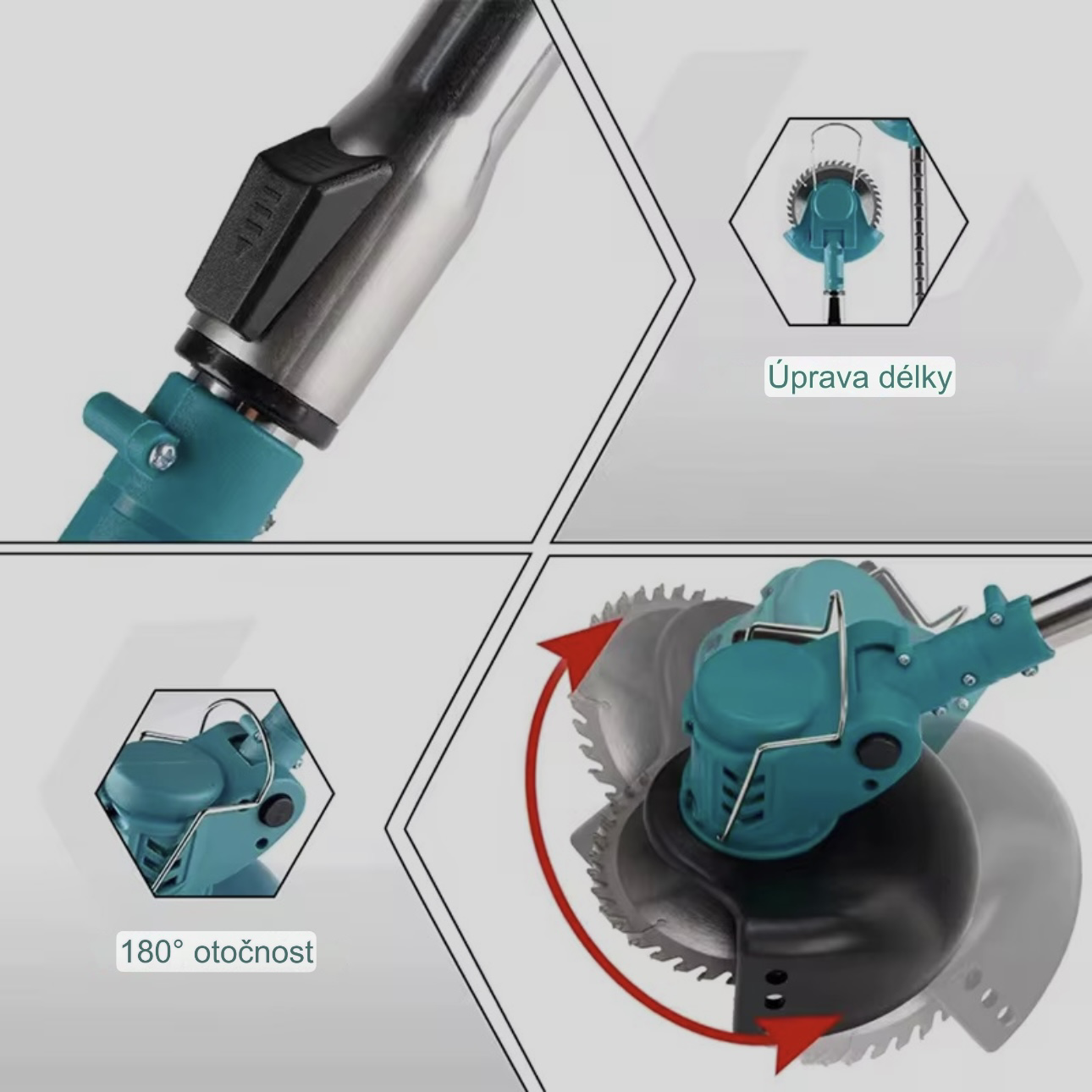 Úprava délky

180° otočnost